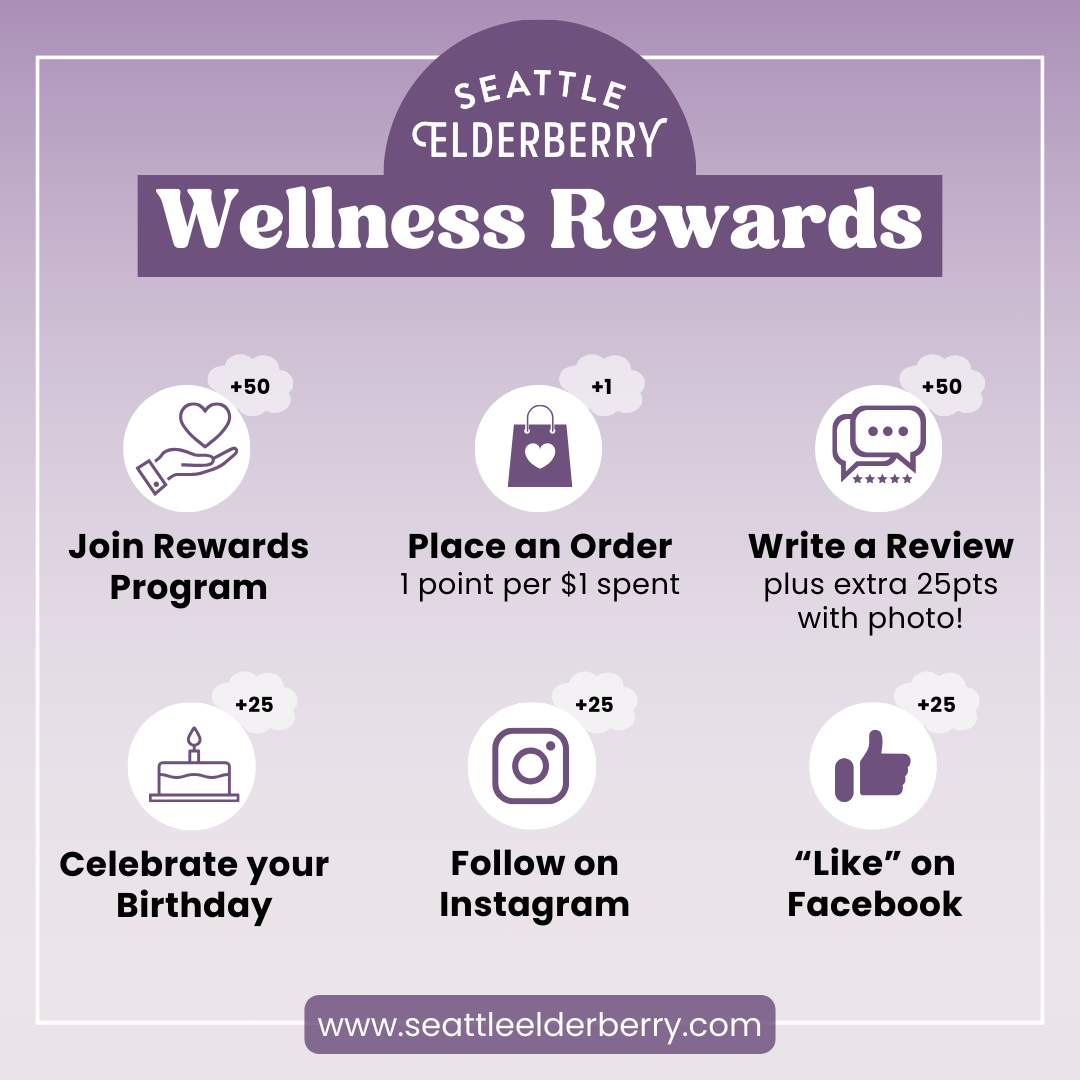 SEATTLE ELDERBERRY

Wellness Rewards

+50
Join Rewards Program

+1
Place an Order
1 point per $1 spent

+50
Write a Review
plus extra 25pts with photo!

+25
Celebrate your Birthday

+25
Follow on Instagram

+25
“Like” on Facebook

www.seattleelderberry.com